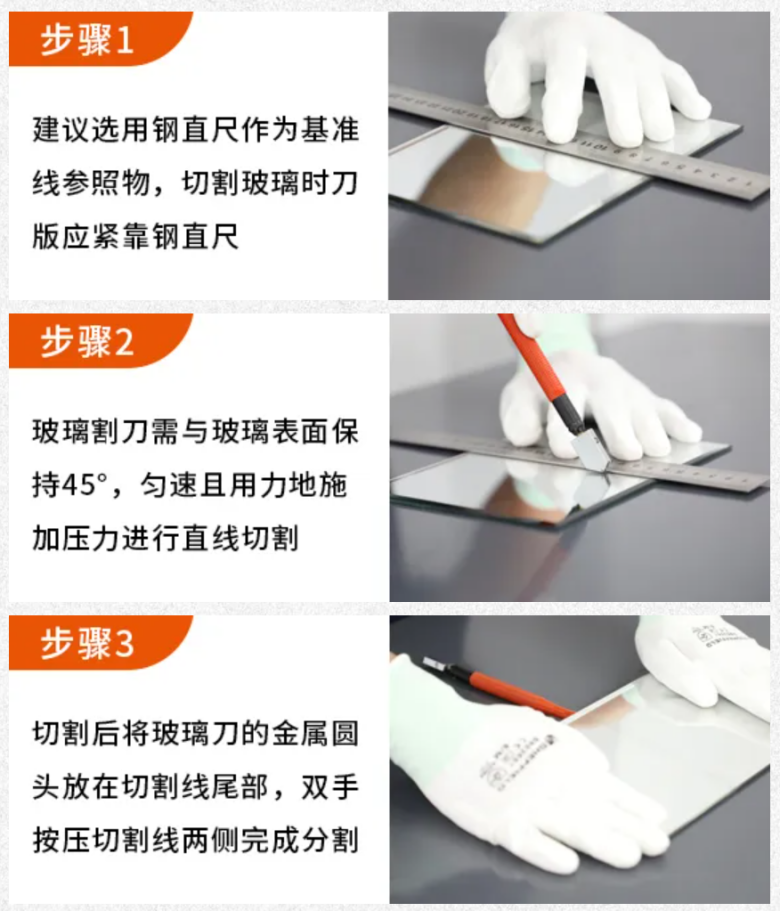 步骤1

建议选用钢直尺作为基准线参照物，切割玻璃时刀版应紧靠钢直尺

步骤2

玻璃割刀需与玻璃表面保持45°，匀速且用力地施加压力进行直线切割

步骤3

切割后将玻璃刀的金属圆头放在切割线尾部，双手按压切割线两侧完成分割