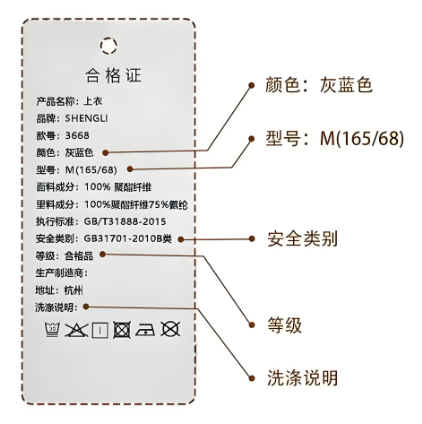 合格证

产品名称：上衣
品牌：SHENGLI
款号：3668
颜色：灰蓝色
型号：M(165/68)
面料成分：100% 聚酯纤维
里料成分：100%聚酯纤维75%氨纶
执行标准：GB/T31888-2015
安全类别：GB31701-2010B类
等级：合格品
生产制造商：
地址：杭州
洗涤说明：

30

颜色：灰蓝色
型号：M(165/68)
安全类别
等级
洗涤说明